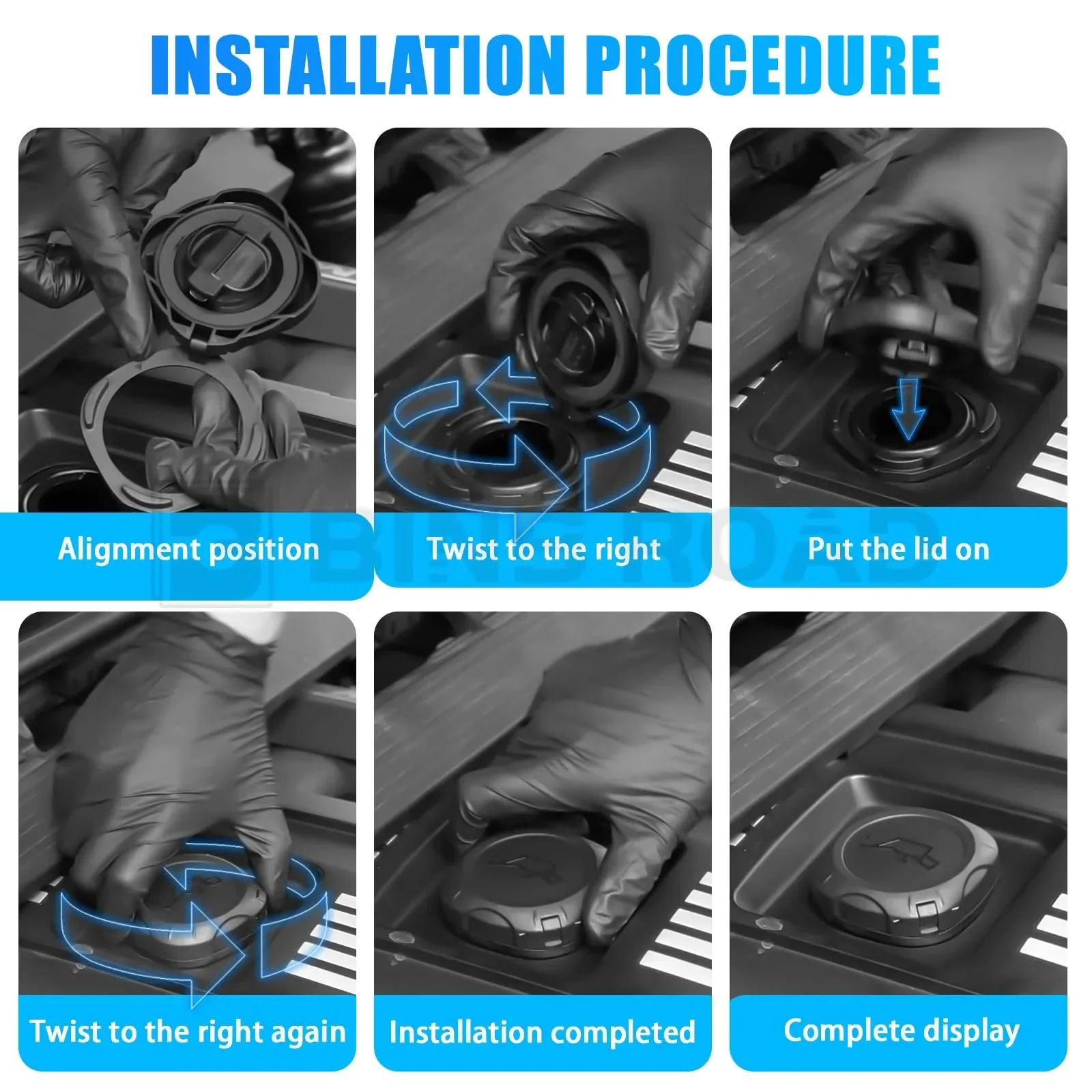 INSTALLATION PROCEDURE

Alignment position

Twist to the right

Put the lid on

BINS ROAD

Twist to the right again

Installation completed

Complete display